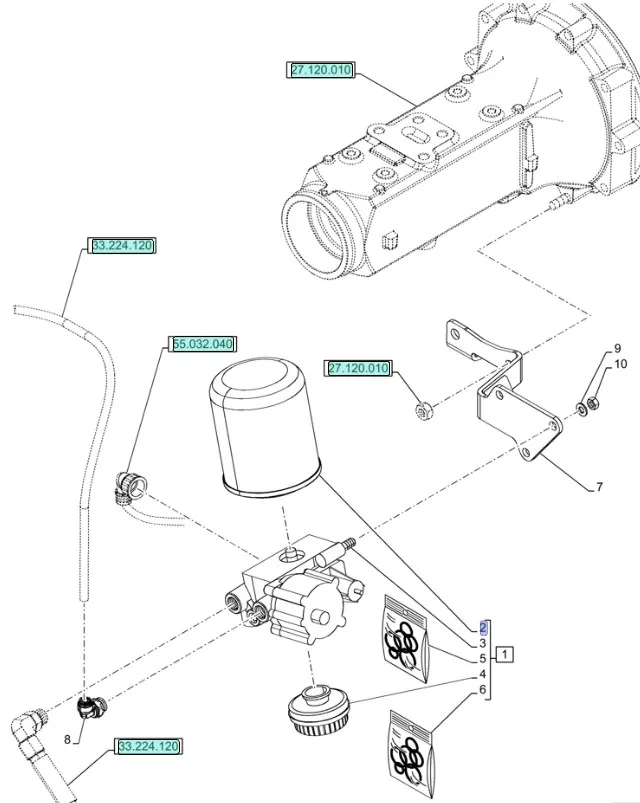 27.120.010

33.224.120

55.032.040

27.120.010

9

10

7

2

3

5

1

4

6

8

33.224.120