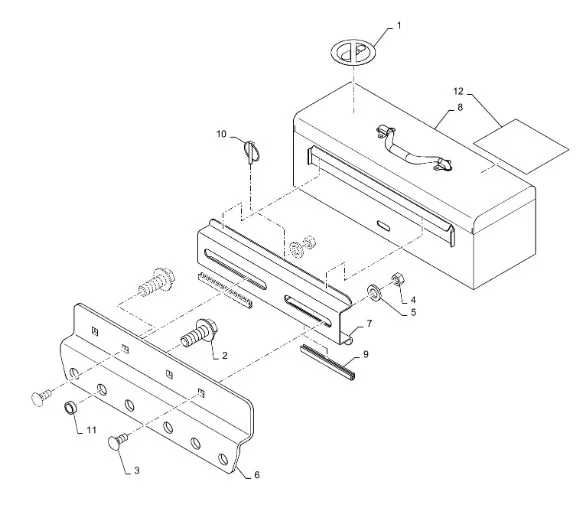 1
12
8
10
4
5
7
2
9
11
3
6