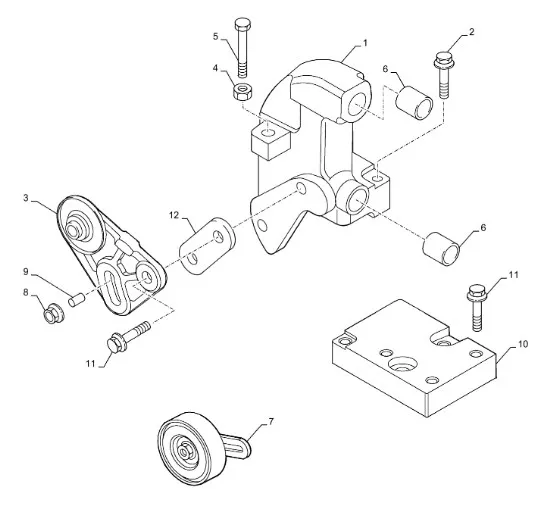 5
1
2
4
6
3
12
6
9
8
11
11
10
7